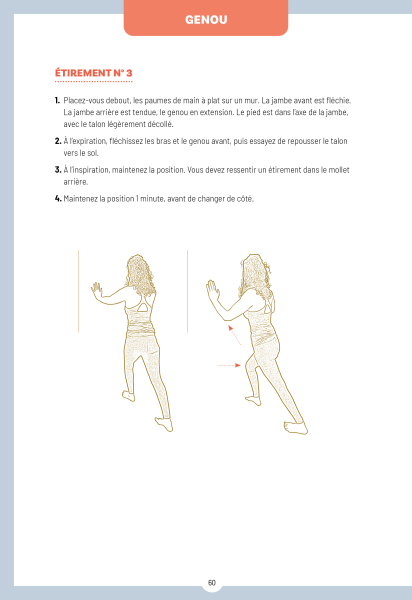 GENOU

ÉTIREMENT N° 3

1. Placez-vous debout, les paumes de main à plat sur un mur. La jambe avant est fléchie. La jambe arrière est tendue, le genou en extension. Le pied est dans l'axe de la jambe, avec le talon légèrement décollé.

2. À l'expiration, fléchissez les bras et le genou avant, puis essayez de repousser le talon vers le sol.

3. À l'inspiration, maintenez la position. Vous devez ressentir un étirement dans le mollet arrière.

4. Maintenez la position 1 minute, avant de changer de côté.

60